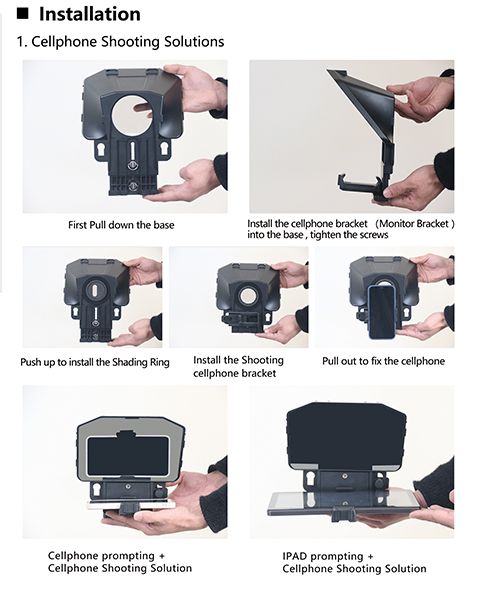 ■ Installation

1. Cellphone Shooting Solutions

First Pull down the base

Install the cellphone bracket （Monitor Bracket ) into the base , tighten the screws

Push up to install the Shading Ring

Install the Shooting cellphone bracket

Pull out to fix the cellphone

Cellphone prompting + Cellphone Shooting Solution

IPAD prompting + Cellphone Shooting Solution