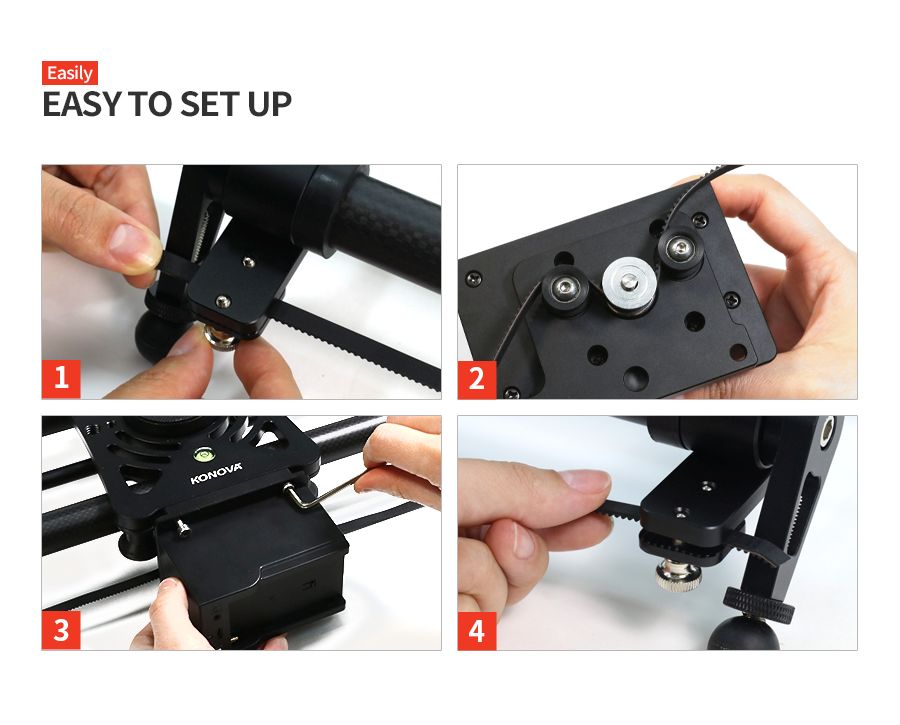 Easily
EASY TO SET UP

1

2

KONOVA

3

4